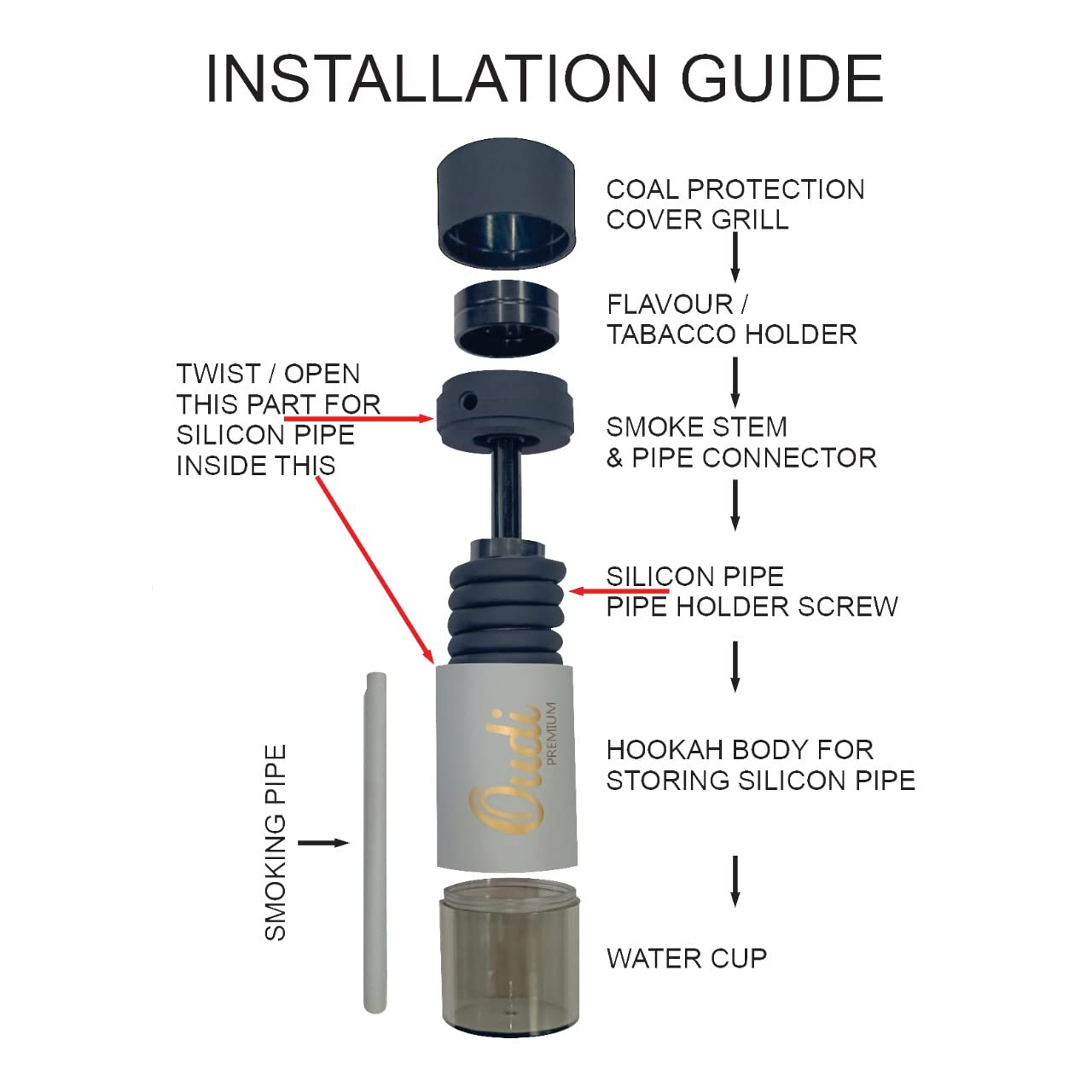 INSTALLATION GUIDE

COAL PROTECTION COVER GRILL

FLAVOUR / TABACCO HOLDER

TWIST / OPEN THIS PART FOR SILICON PIPE INSIDE THIS

SMOKE STEM & PIPE CONNECTOR

SILICON PIPE PIPE HOLDER SCREW

Oudi PREMIUM

HOOKAH BODY FOR STORING SILICON PIPE

SMOKING PIPE

WATER CUP